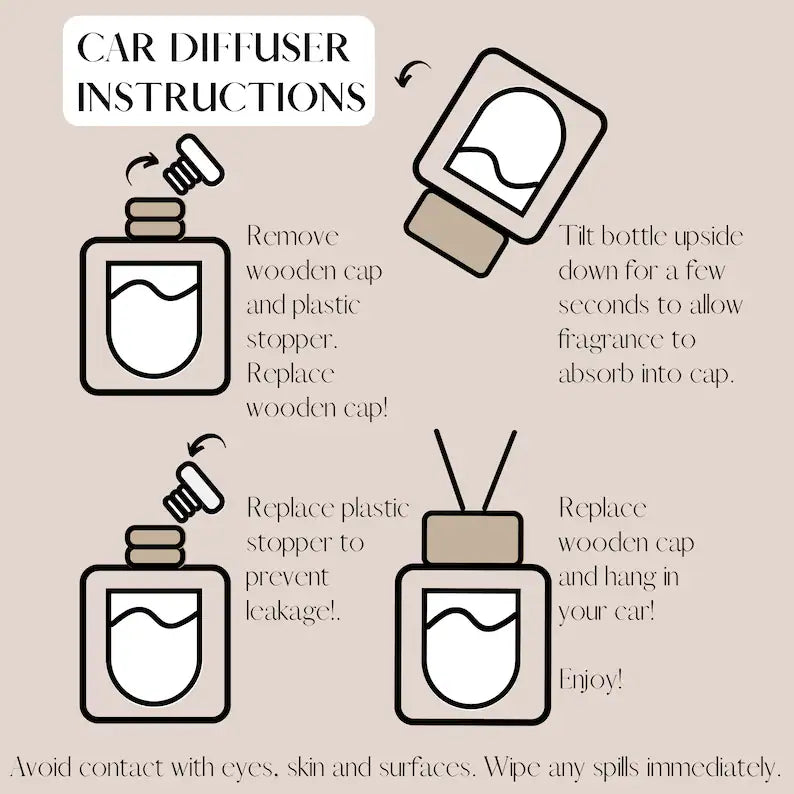 CAR DIFFUSER INSTRUCTIONS

Remove wooden cap and plastic stopper. Replace wooden cap!

Tilt bottle upside down for a few seconds to allow fragrance to absorb into cap.

Replace plastic stopper to prevent leakage!.

Replace wooden cap and hang in your car!

Enjoy!

Avoid contact with eyes, skin and surfaces. Wipe any spills immediately.